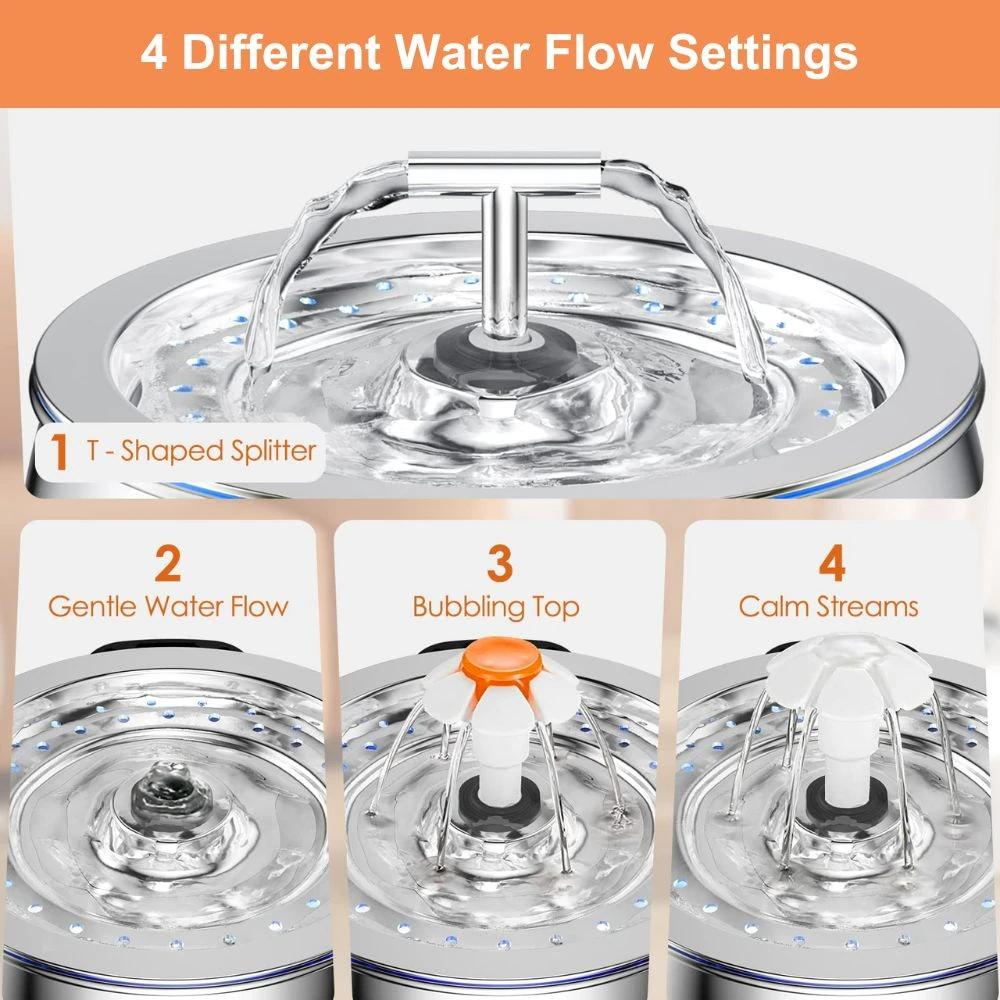 4 Different Water Flow Settings

1 T - Shaped Splitter

2
Gentle Water Flow

3
Bubbling Top

4
Calm Streams